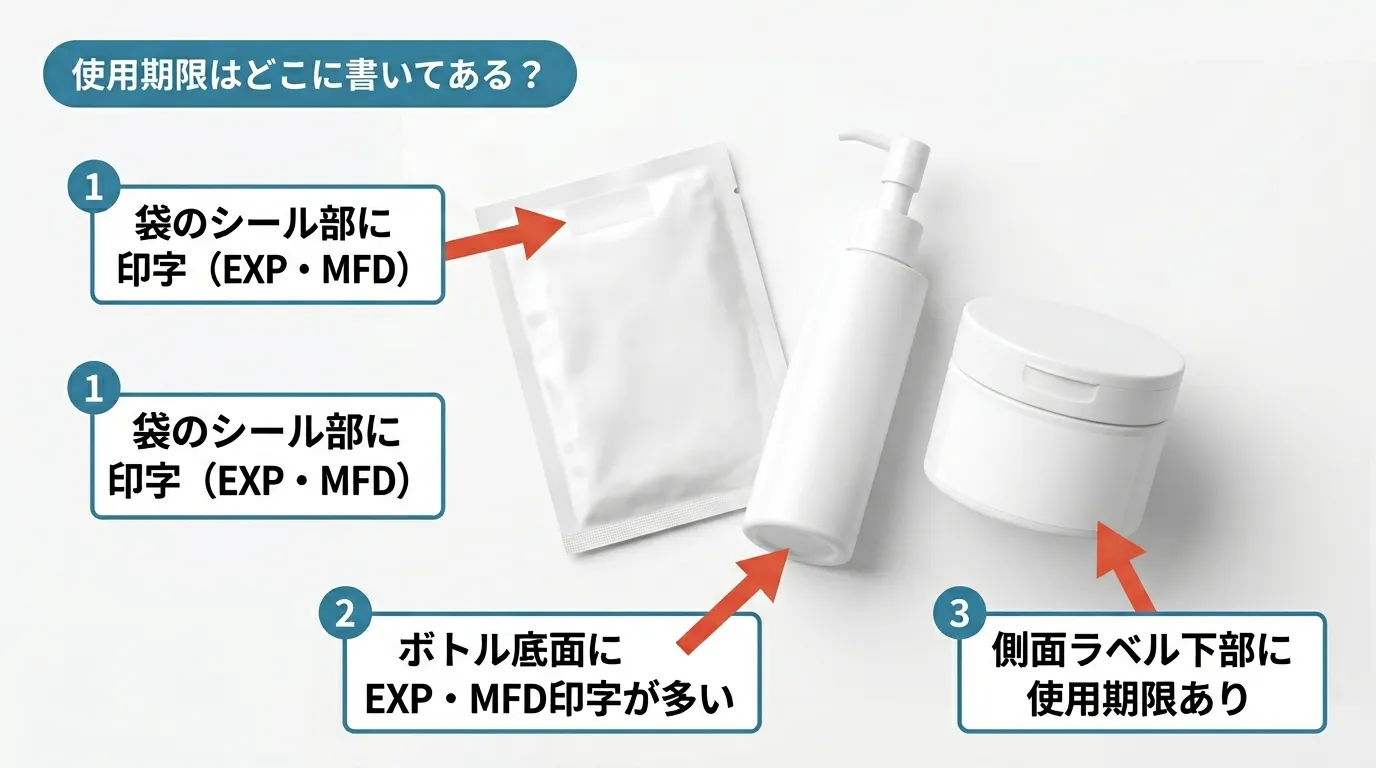 使用期限はどこに書いてある？

1
袋のシール部に
印字（EXP・MFD）

1
袋のシール部に
印字（EXP・MFD）

2
ボトル底面に
EXP・MFD印字が多い

3
側面ラベル下部に
使用期限あり